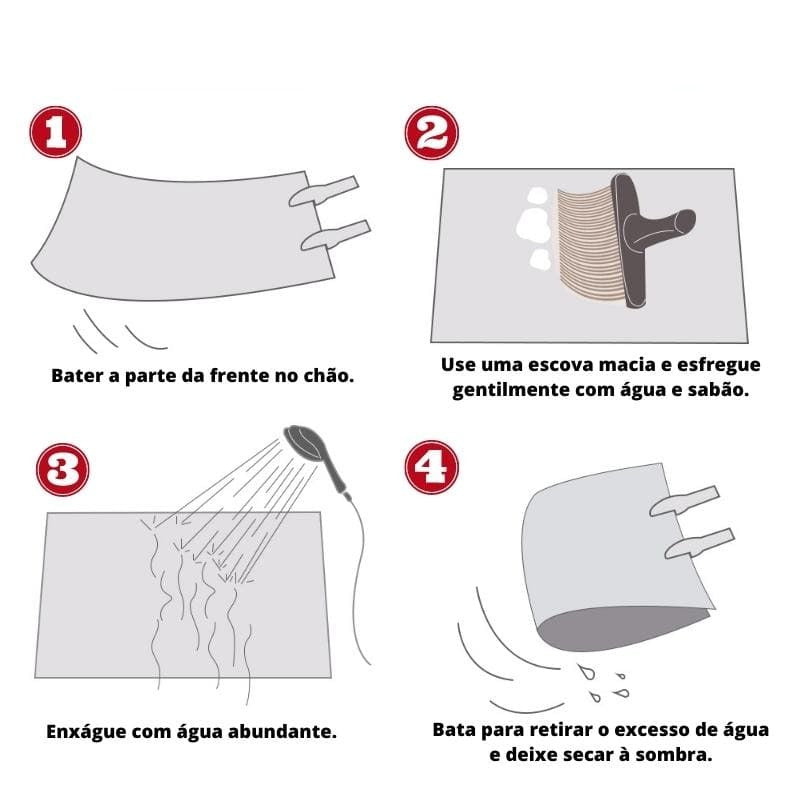 1

Bater a parte da frente no chão.

2

Use uma escova macia e esfregue gentilmente com água e sabão.

3

Enxágue com água abundante.

4

Bata para retirar o excesso de água e deixe secar à sombra.