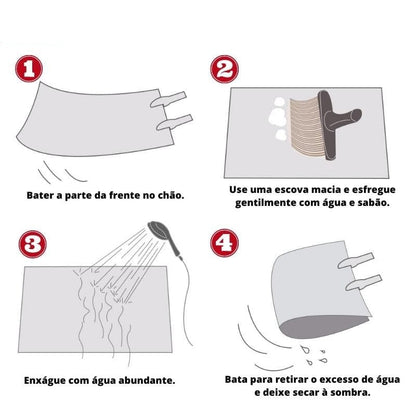 1

Bater a parte da frente no chão.

2

Use uma escova macia e esfregue gentilmente com água e sabão.

3

Enxágue com água abundante.

4

Bata para retirar o excesso de água e deixe secar à sombra.